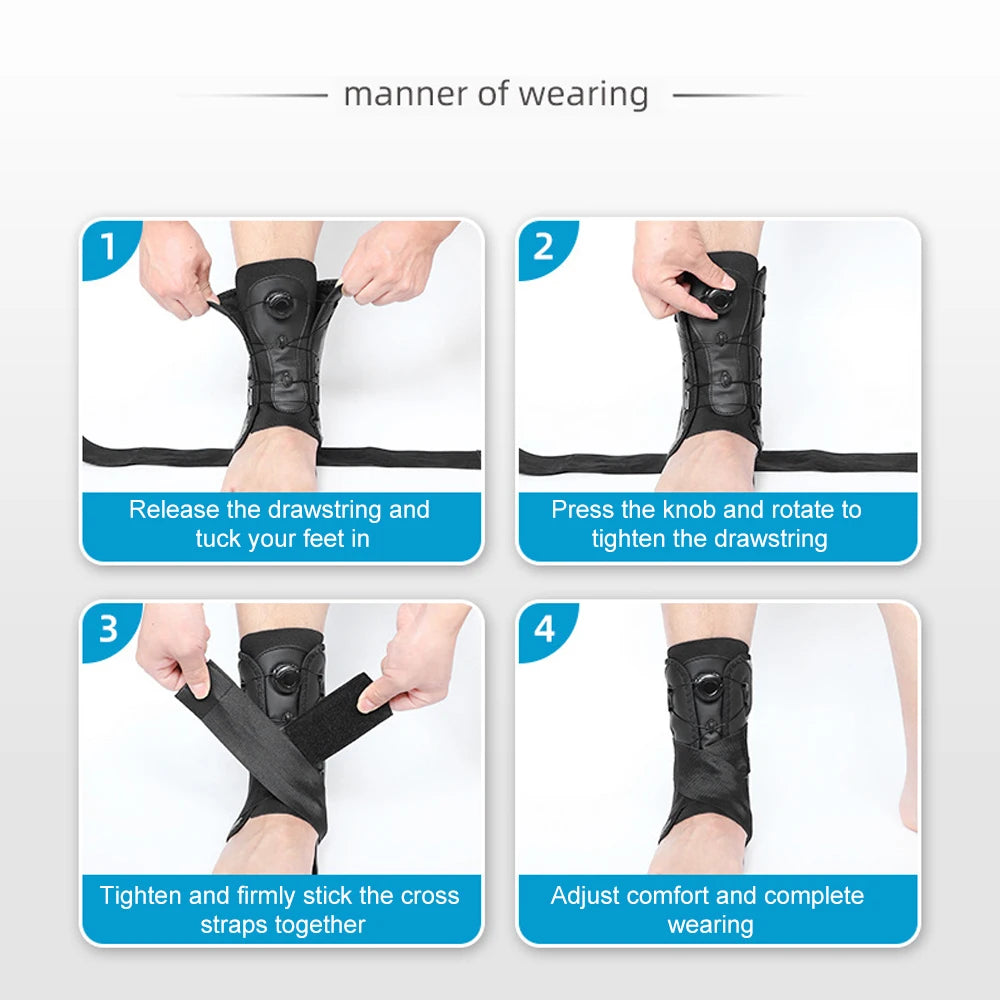 manner of wearing

1
Release the drawstring and tuck your feet in

2
Press the knob and rotate to tighten the drawstring

3
Tighten and firmly stick the cross straps together

4
Adjust comfort and complete wearing