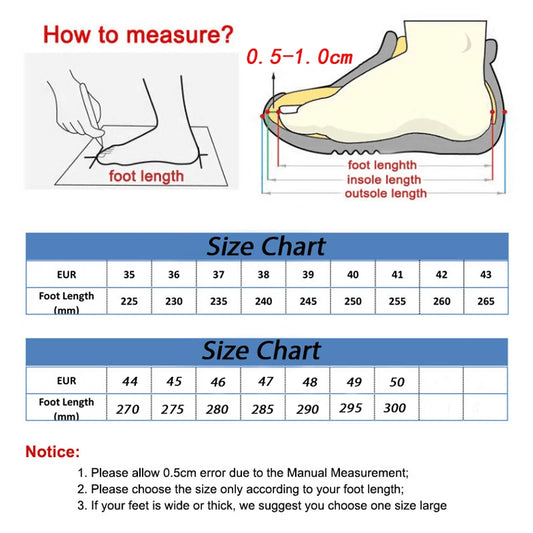 How to measure?

foot length

0.5-1.0cm

foot lenghth
insole length
outsole length

Size Chart

| EUR | 35 | 36 | 37 | 38 | 39 | 40 | 41 | 42 | 43 |
|---|---|---|---|---|---|---|---|---|---|
| Foot Length (mm) | 225 | 230 | 235 | 240 | 245 | 250 | 255 | 260 | 265 |

Size Chart

| EUR | 44 | 45 | 46 | 47 | 48 | 49 | 50 | | |
|---|---|---|---|---|---|---|---|---|---|
| Foot Length (mm) | 270 | 275 | 280 | 285 | 290 | 295 | 300 | | |

Notice:

1. Please allow 0.5cm error due to the Manual Measurement;
2. Please choose the size only according to your foot length;
3. If your feet is wide or thick, we suggest you choose one size large