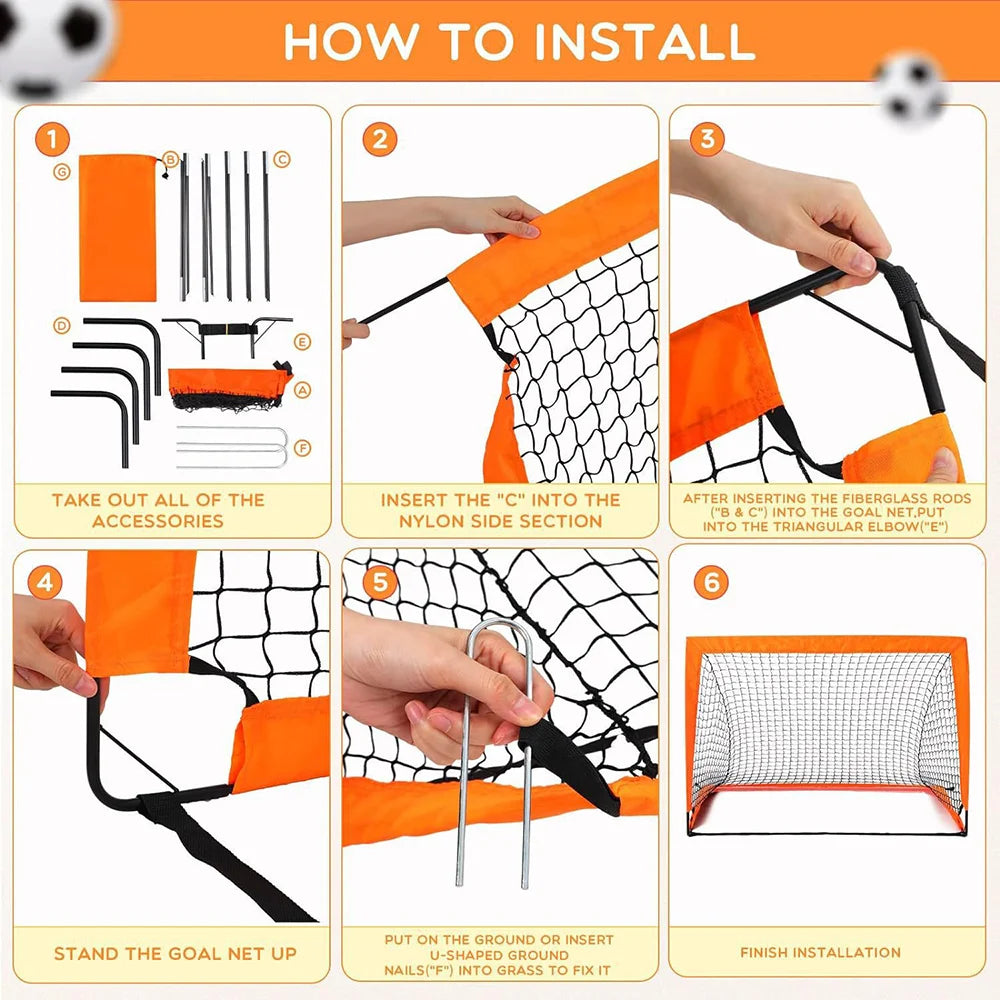 HOW TO INSTALL

1

G B C

D E

A

F

TAKE OUT ALL OF THE ACCESSORIES

2

INSERT THE "C" INTO THE NYLON SIDE SECTION

3

AFTER INSERTING THE FIBERGLASS RODS ("B & C") INTO THE GOAL NET,PUT INTO THE TRIANGULAR ELBOW("E")

4

STAND THE GOAL NET UP

5

PUT ON THE GROUND OR INSERT U-SHAPED GROUND NAILS("F") INTO GRASS TO FIX IT

6

FINISH INSTALLATION